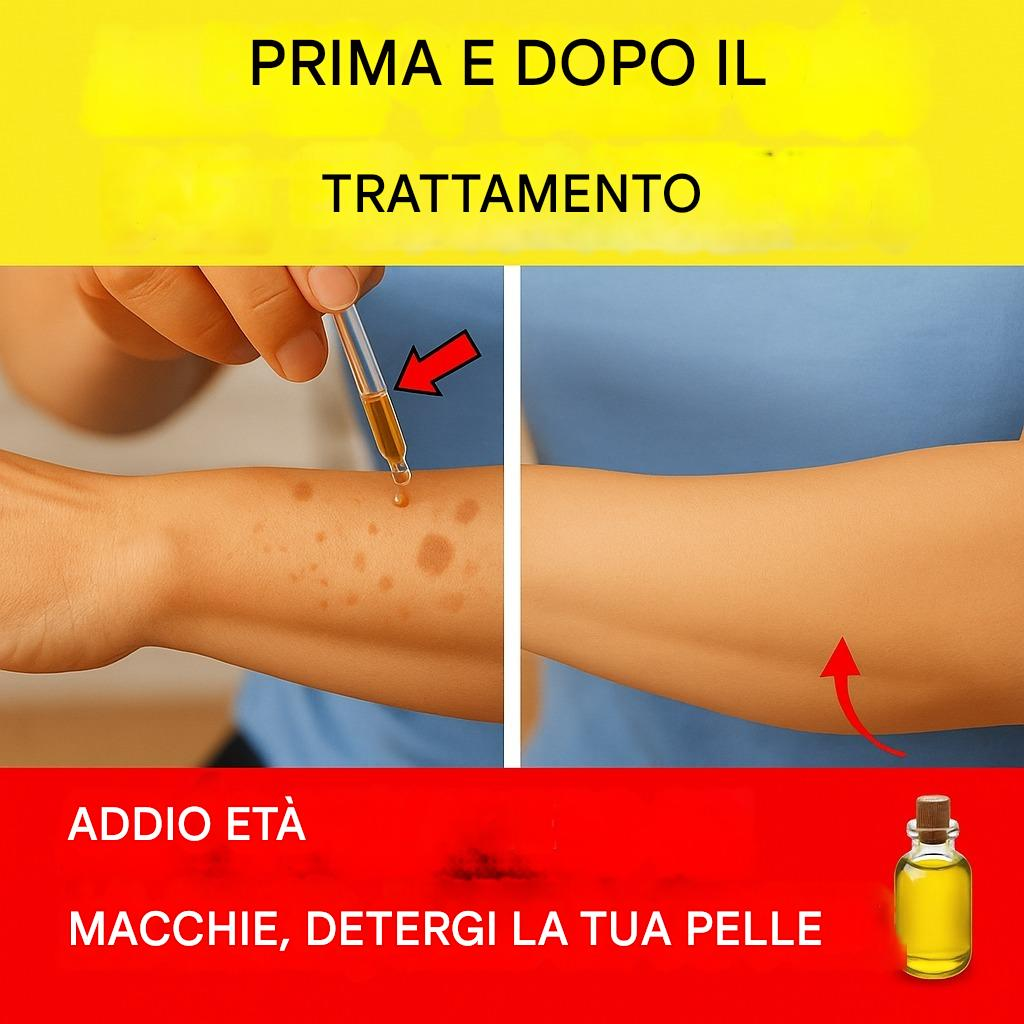 PRIMA E DOPO IL

TRATTAMENTO

ADDIO ETÀ

MACCHIE, DETERGI LA TUA PELLE